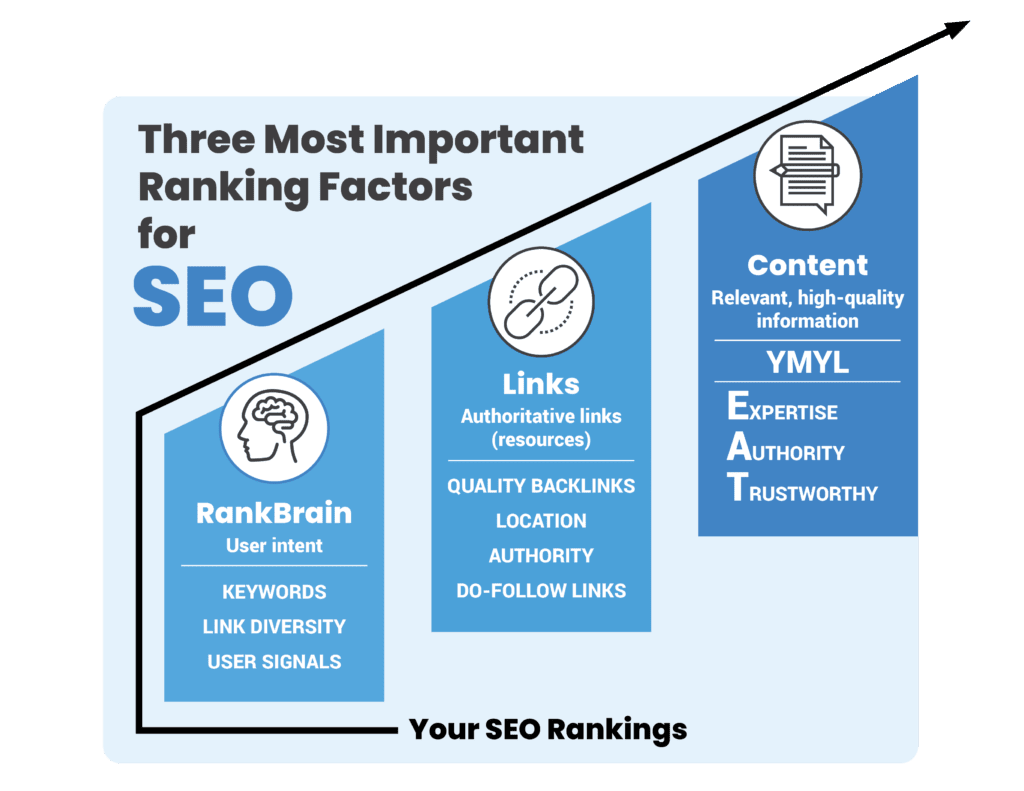 Three Most Important Ranking Factors for

SEO

RankBrain
User intent

KEYWORDS
LINK DIVERSITY
USER SIGNALS

Links
Authoritative links (resources)

QUALITY BACKLINKS
LOCATION
AUTHORITY
DO-FOLLOW LINKS

Content
Relevant, high-quality information

YMYL

EXPERTISE
AUTHORITY
TRUSTWORTHY

Your SEO Rankings